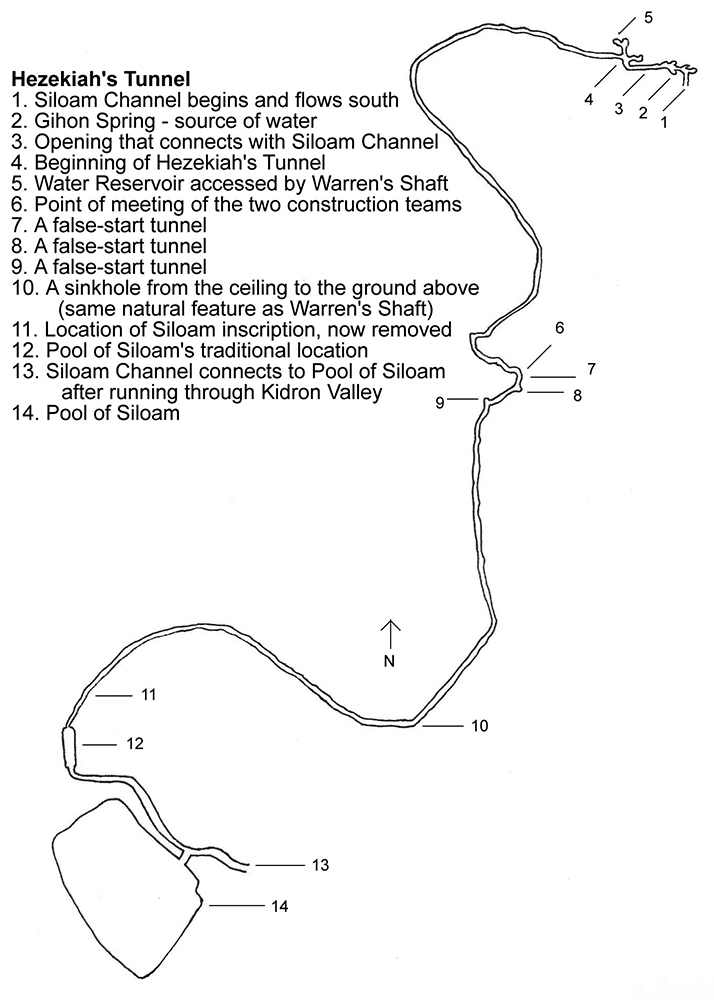 Hezekiah's Tunnel
1. Siloam Channel begins and flows south
2. Gihon Spring - source of water
3. Opening that connects with Siloam Channel
4. Beginning of Hezekiah's Tunnel
5. Water Reservoir accessed by Warren's Shaft
6. Point of meeting of the two construction teams
7. A false-start tunnel
8. A false-start tunnel
9. A false-start tunnel
10. A sinkhole from the ceiling to the ground above (same natural feature as Warren's Shaft)
11. Location of Siloam inscription, now removed
12. Pool of Siloam's traditional location
13. Siloam Channel connects to Pool of Siloam after running through Kidron Valley
14. Pool of Siloam

5
4
3
2
1
6
7
8
9
N
11
10
12
13
14